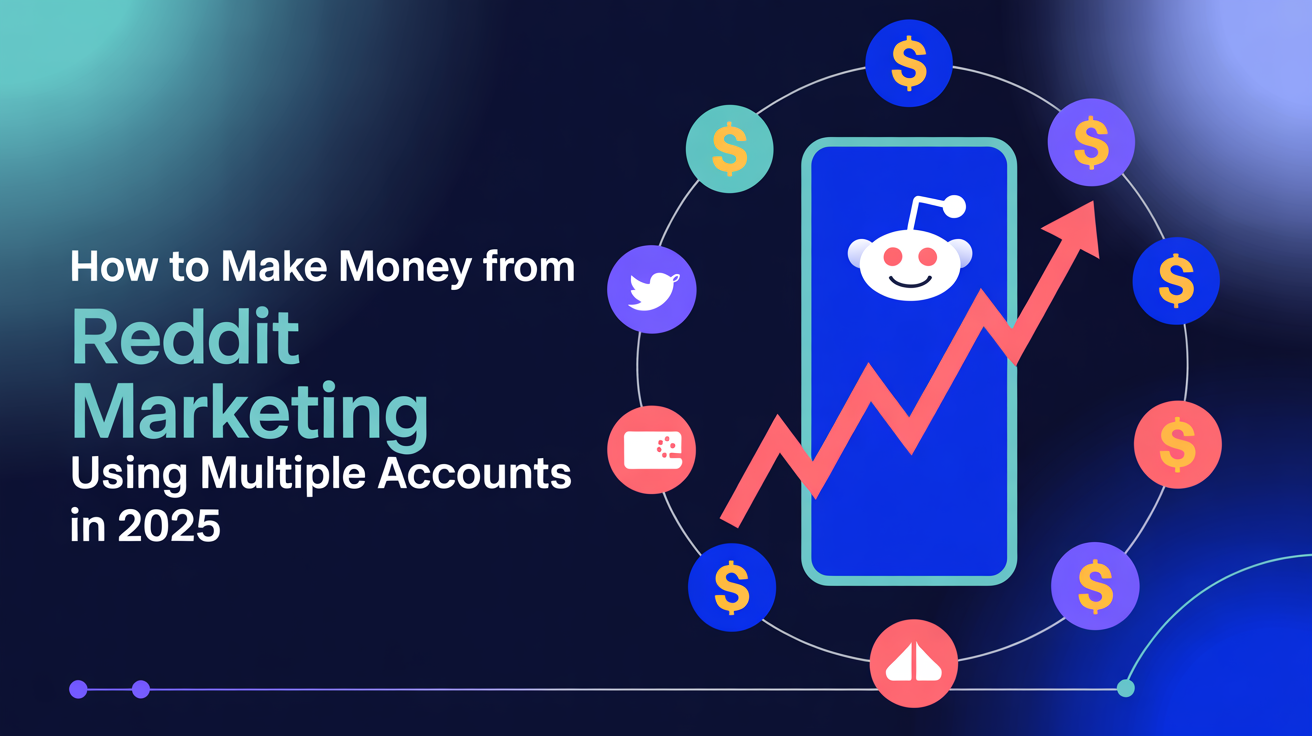 How to Make Money from

Reddit Marketing

Using Multiple Accounts in 2025

$

$

$

$

$

$

$