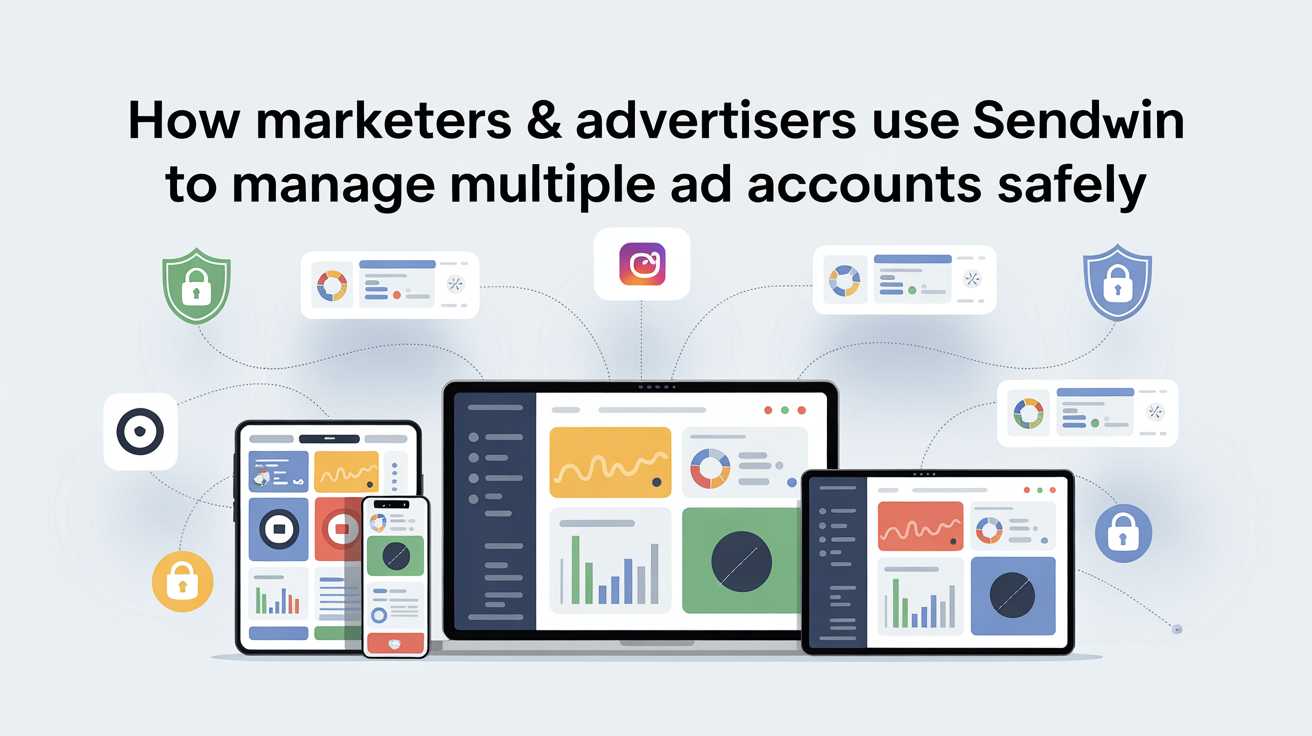 How marketers & advertisers use Sendwin to manage multiple ad accounts safely